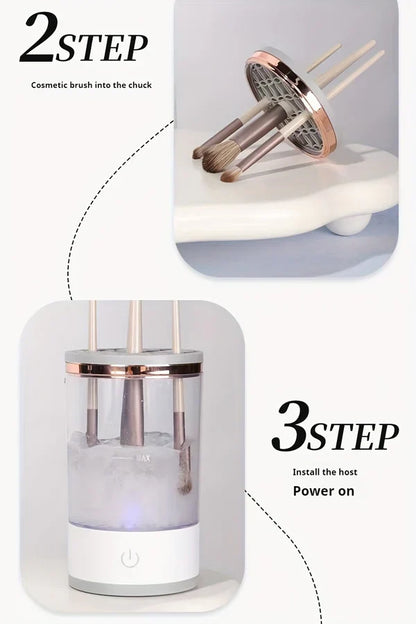 2STEP

Cosmetic brush into the chuck

MAX

3STEP

Install the host

Power on