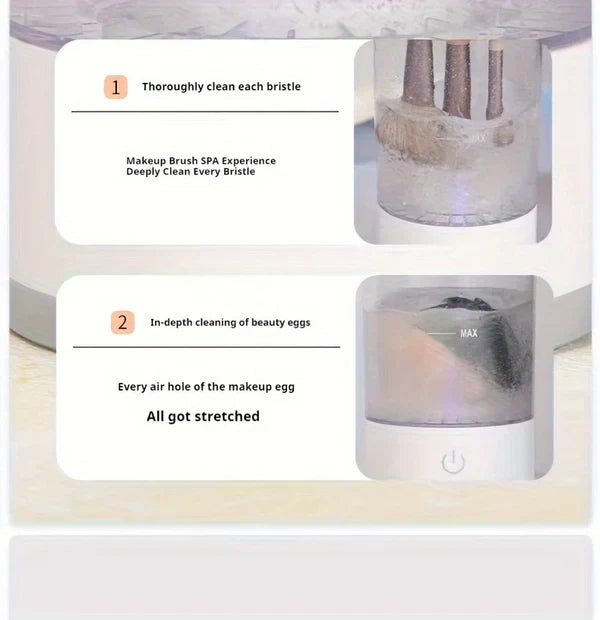 1 Thoroughly clean each bristle

Makeup Brush SPA Experience
Deeply Clean Every Bristle

MAX

2 In-depth cleaning of beauty eggs

Every air hole of the makeup egg

All got stretched

MAX